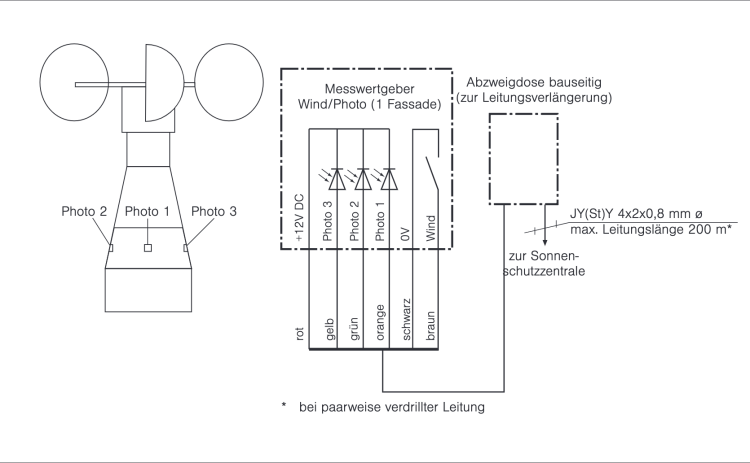 Photo 2 Photo 1 Photo 3

Messwertgeber Wind/Photo (1 Fassade)

+12V DC
Photo 3
Photo 2
Photo 1
0V
Wind

rot
gelb
grün
orange
schwarz
braun

Abzweigdose bauseitig (zur Leitungsverlängerung)

JY(St)Y 4x2x0,8 mm ø
max. Leitungslänge 200 m*

zur Sonnenschutzzentrale

* bei paarweise verdrillter Leitung