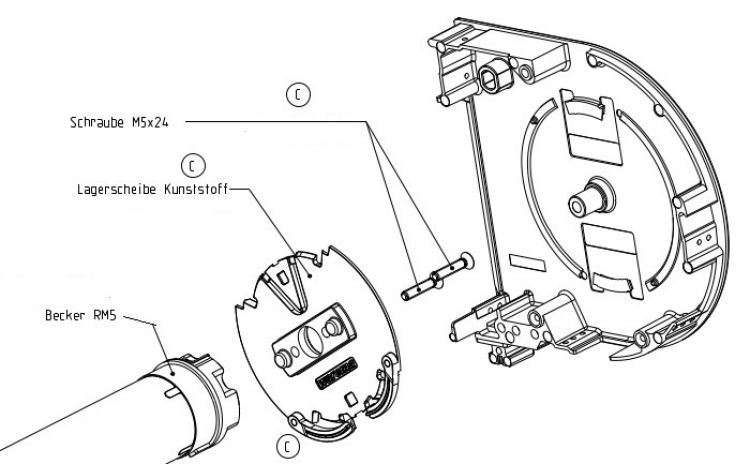 C

Schraube M5x24

C

Lagerscheibe Kunststoff

Becker RM5

C