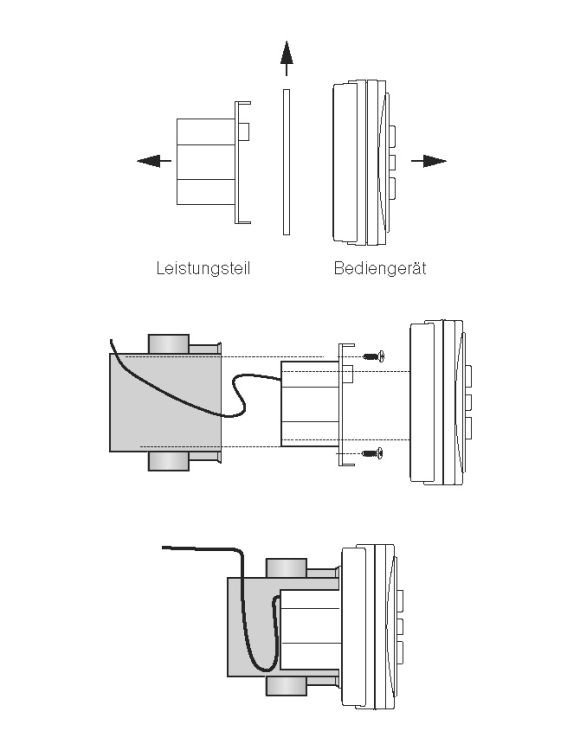 Leistungsteil

Bediengerät