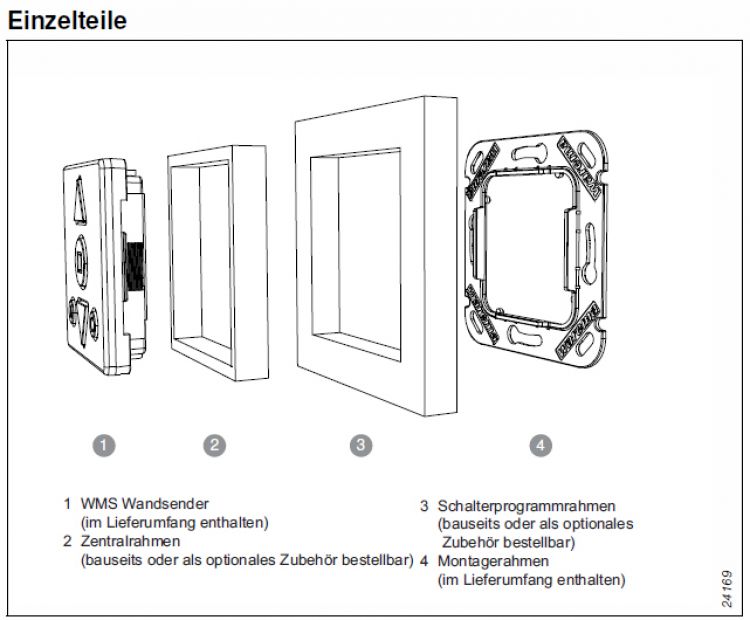 Einzelteile

1

2

3

4

1 WMS Wandsender
(im Lieferumfang enthalten)
2 Zentralrahmen
(bauseits oder als optionales Zubehör bestellbar)

3 Schalterprogrammrahmen
(bauseits oder als optionales Zubehör bestellbar)
4 Montagerahmen
(im Lieferumfang enthalten)

24169