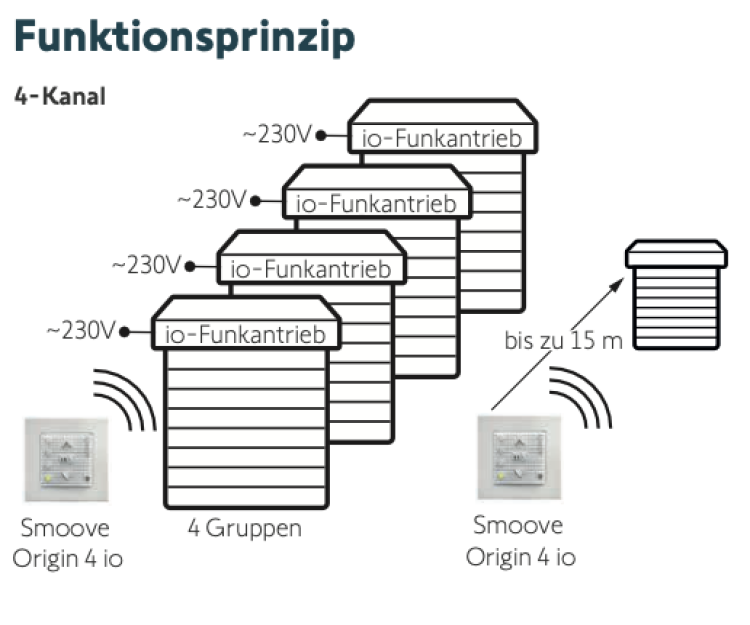 Funktionsprinzip

4-Kanal

~230V io-Funkantrieb

~230V io-Funkantrieb

~230V io-Funkantrieb

~230V io-Funkantrieb

bis zu 15 m

Smoove Origin 4 io

4 Gruppen

Smoove Origin 4 io