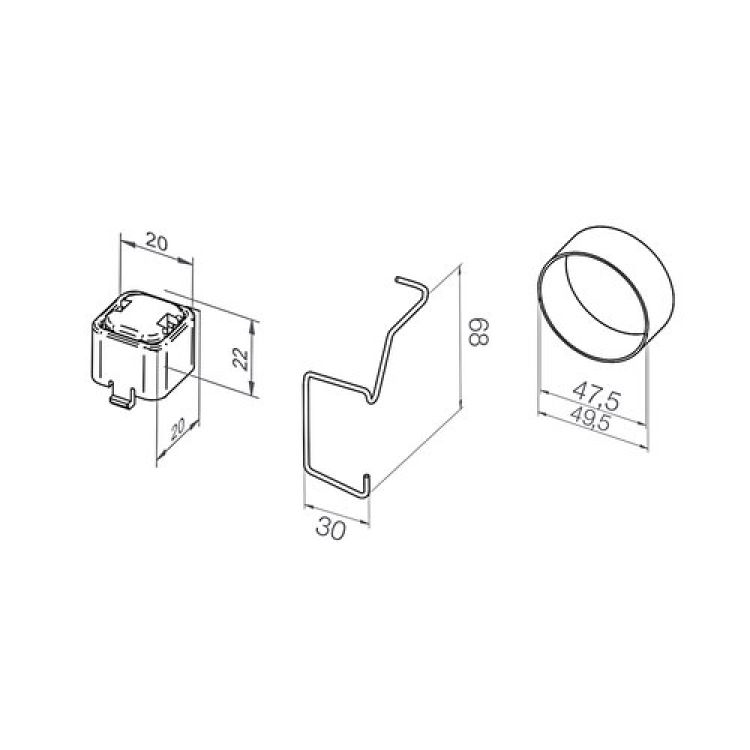 20
22
20
89
30
47,5
49,5