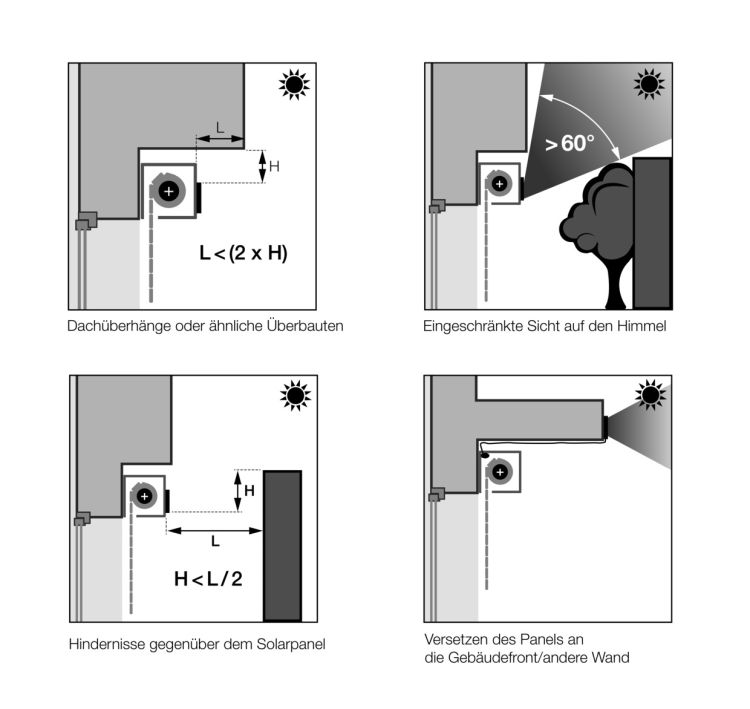 L
H
+
L < (2 x H)

Dachüberhänge oder ähnliche Überbauten

> 60°
+

Eingeschränkte Sicht auf den Himmel

+
H
L
H < L / 2

Hindernisse gegenüber dem Solarpanel

+

Versetzen des Panels an die Gebäudefront/andere Wand