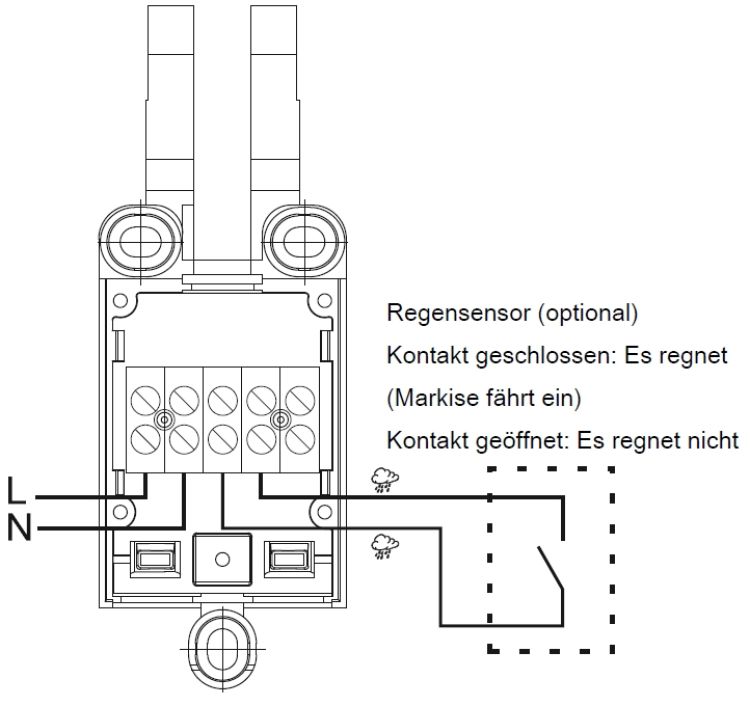 Regensensor (optional)

Kontakt geschlossen: Es regnet

(Markise fährt ein)

Kontakt geöffnet: Es regnet nicht

L

N