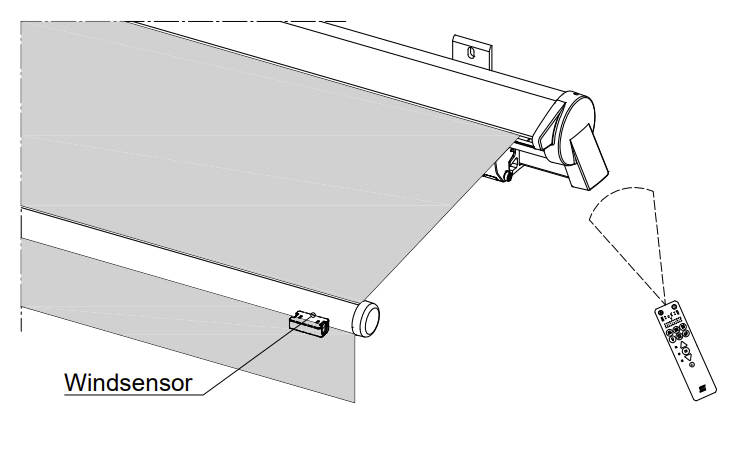 Windsensor