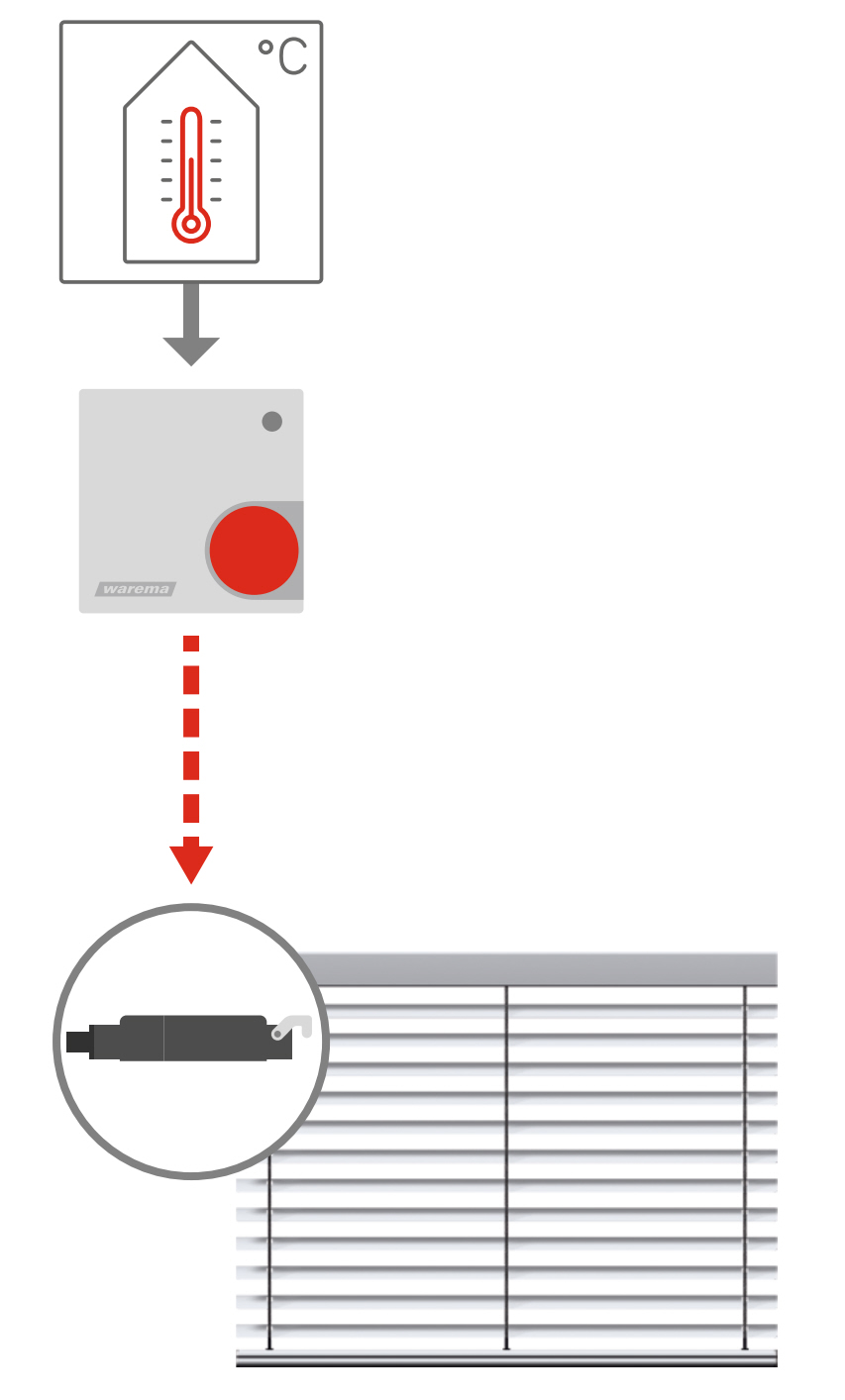 °C

warema