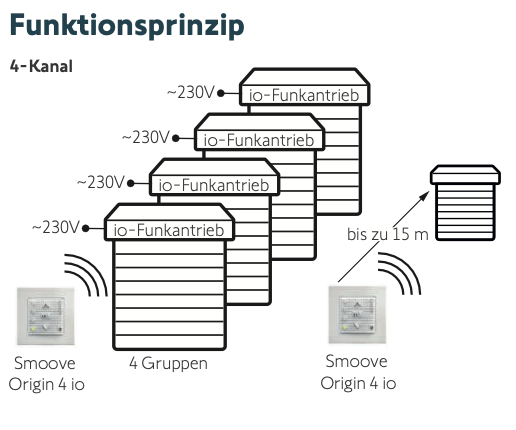 Funktionsprinzip

4-Kanal

~230V io-Funkantrieb

~230V io-Funkantrieb

~230V io-Funkantrieb

~230V io-Funkantrieb

bis zu 15 m

Smoove Origin 4 io

4 Gruppen

Smoove Origin 4 io