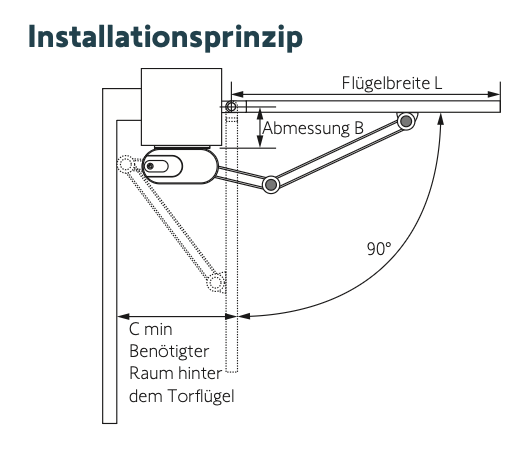 Installationsprinzip

Flügelbreite L

Abmessung B

90°

C min
Benötigter
Raum hinter
dem Torflügel