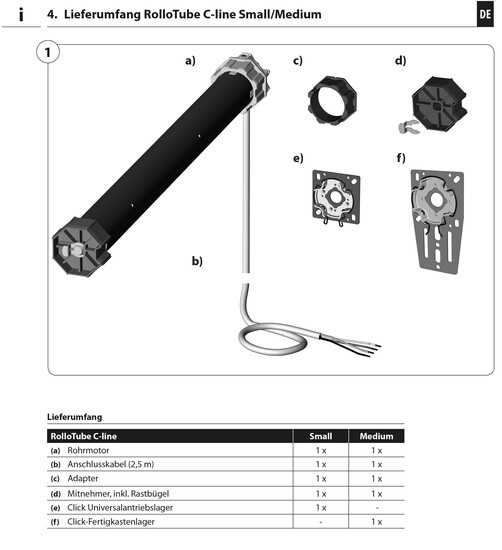 i

4. Lieferumfang RolloTube C-line Small/Medium

DE

1

a)

b)

c)

d)

e)

f)

Lieferumfang

| RolloTube C-line | Small | Medium |
|---|---|---|
| (a) Rohrmotor | 1 x | 1 x |
| (b) Anschlusskabel (2,5 m) | 1 x | 1 x |
| (c) Adapter | 1 x | 1 x |
| (d) Mitnehmer, inkl. Rastbügel | 1 x | 1 x |
| (e) Click Universalantriebslager | 1 x | - |
| (f) Click-Fertigkastenlager | - | 1 x |