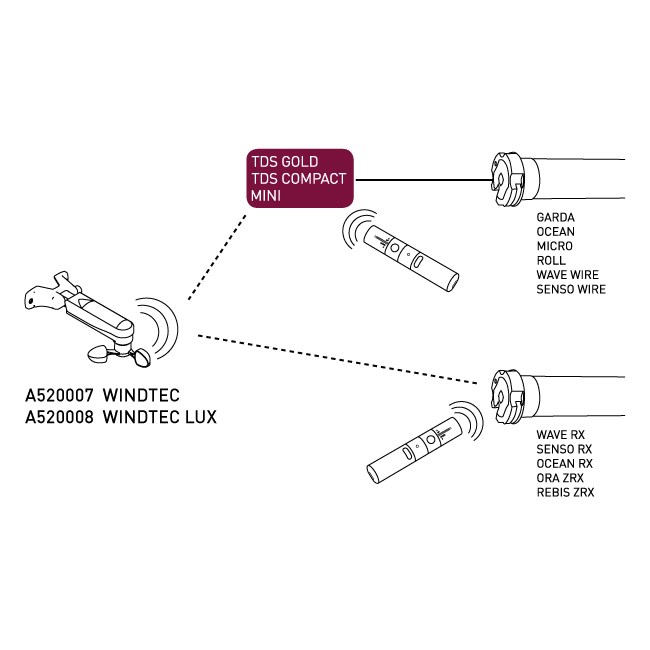 TDS GOLD
TDS COMPACT
MINI

GARDA
OCEAN
MICRO
ROLL
WAVE WIRE
SENSO WIRE

A520007 WINDTEC
A520008 WINDTEC LUX

WAVE RX
SENSO RX
OCEAN RX
ORA ZRX
REBIS ZRX